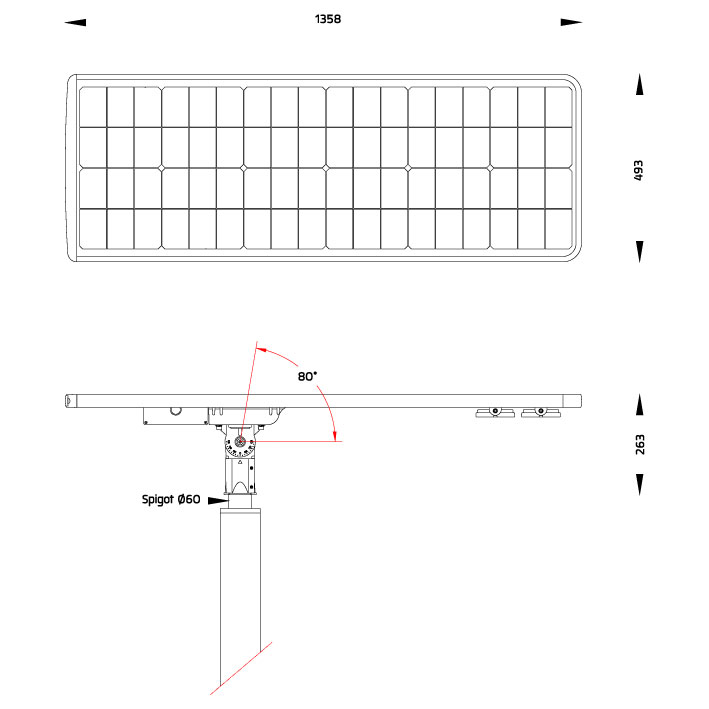 1358

493

80°

263

Spigot Ø60